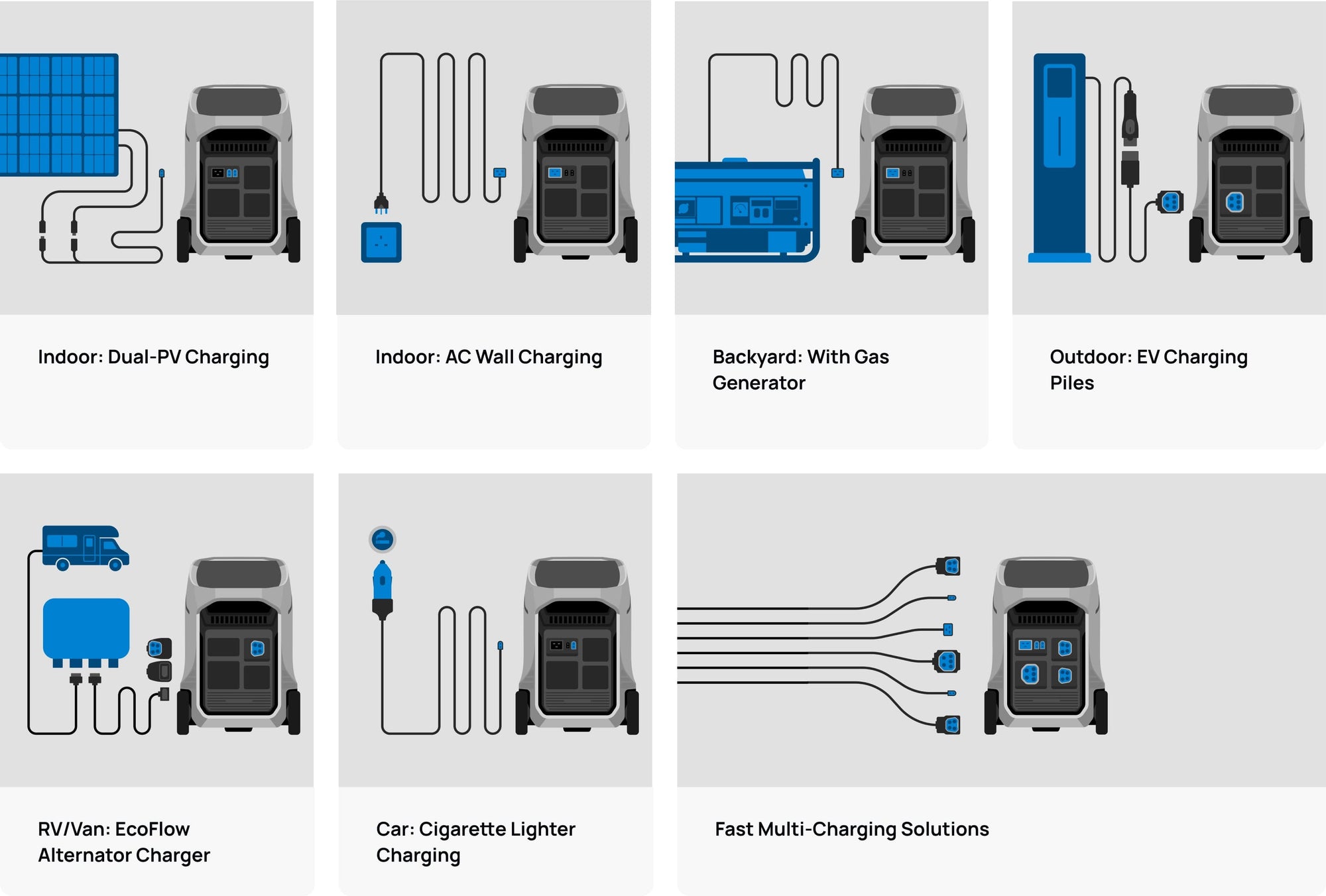 Indoor: Dual-PV Charging

Indoor: AC Wall Charging

Backyard: With Gas Generator

Outdoor: EV Charging Piles

RV/Van: EcoFlow Alternator Charger

Car: Cigarette Lighter Charging

Fast Multi-Charging Solutions